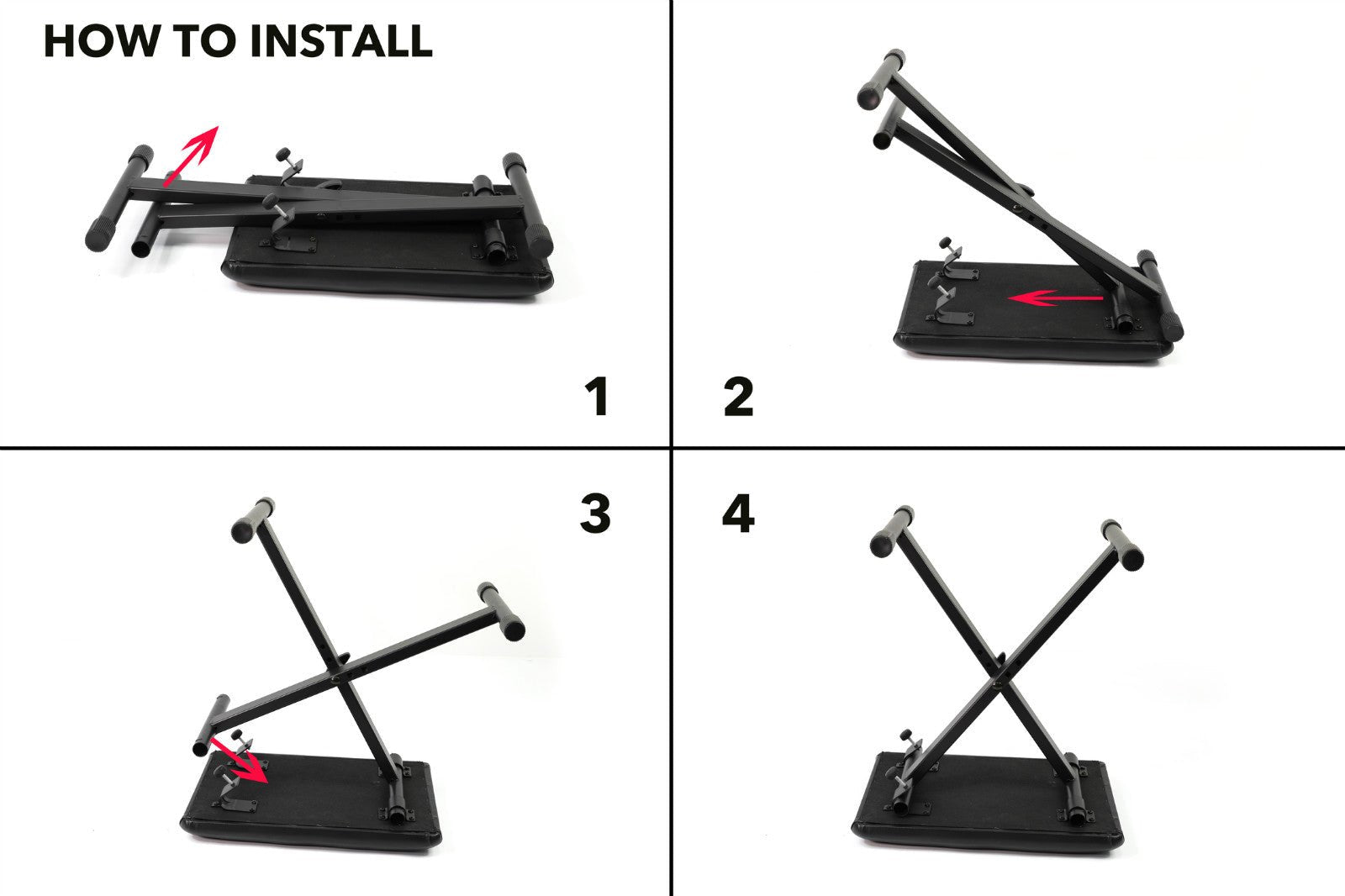 HOW TO INSTALL

1

2

3

4