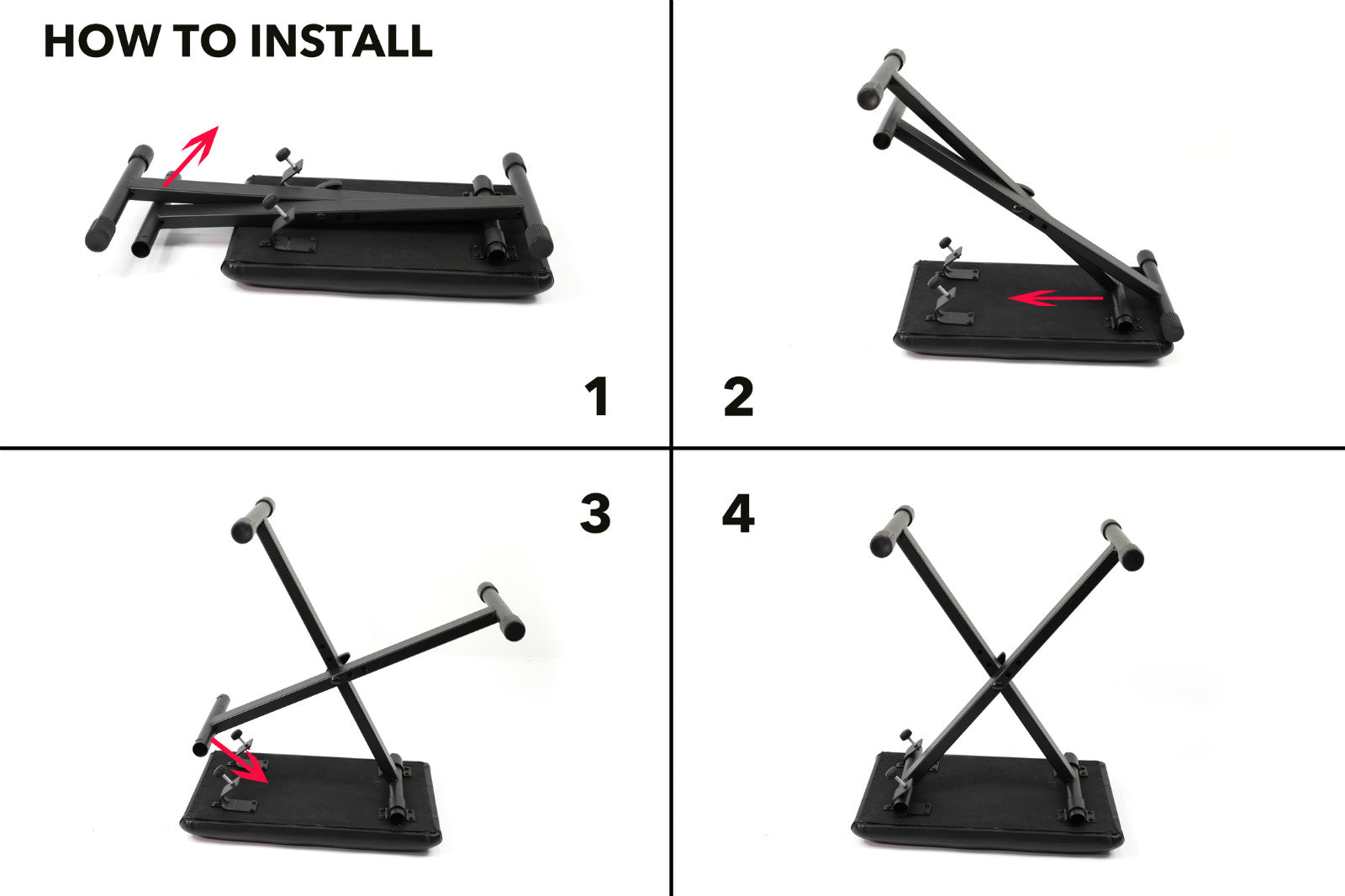 HOW TO INSTALL

1

2

3

4